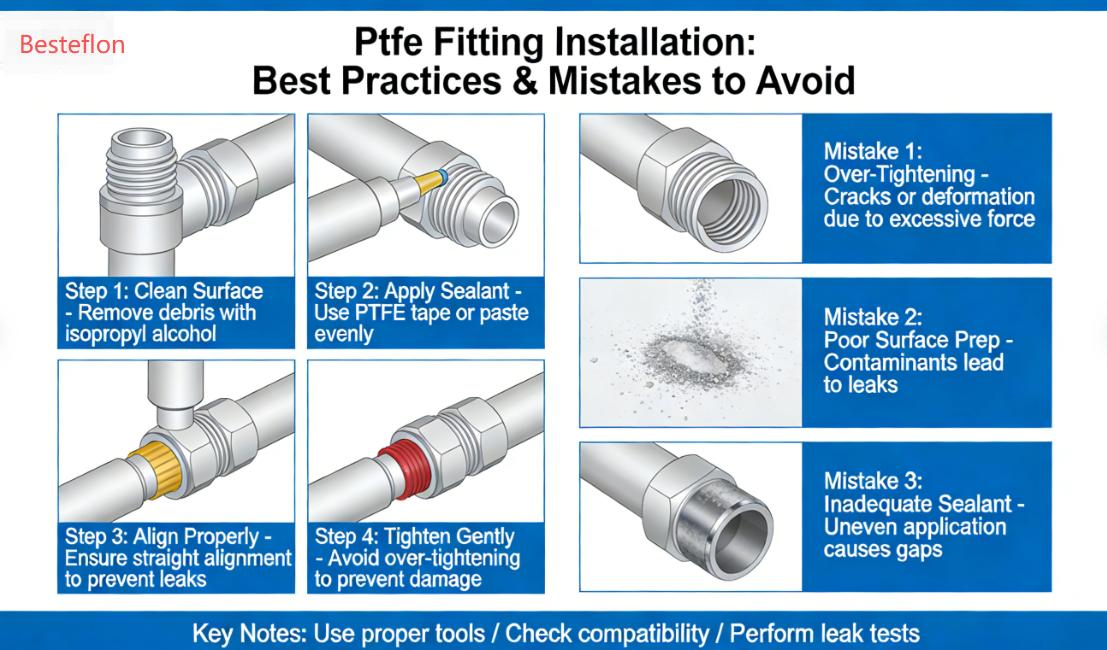 Besteflon

Ptfe Fitting Installation:
Best Practices & Mistakes to Avoid

Step 1: Clean Surface - Remove debris with isopropyl alcohol

Step 2: Apply Sealant - Use PTFE tape or paste evenly

Step 3: Align Properly - Ensure straight alignment to prevent leaks

Step 4: Tighten Gently - Avoid over-tightening to prevent damage

Mistake 1: Over-Tightening - Cracks or deformation due to excessive force

Mistake 2: Poor Surface Prep - Contaminants lead to leaks

Mistake 3: Inadequate Sealant - Uneven application causes gaps

Key Notes: Use proper tools / Check compatibility / Perform leak tests