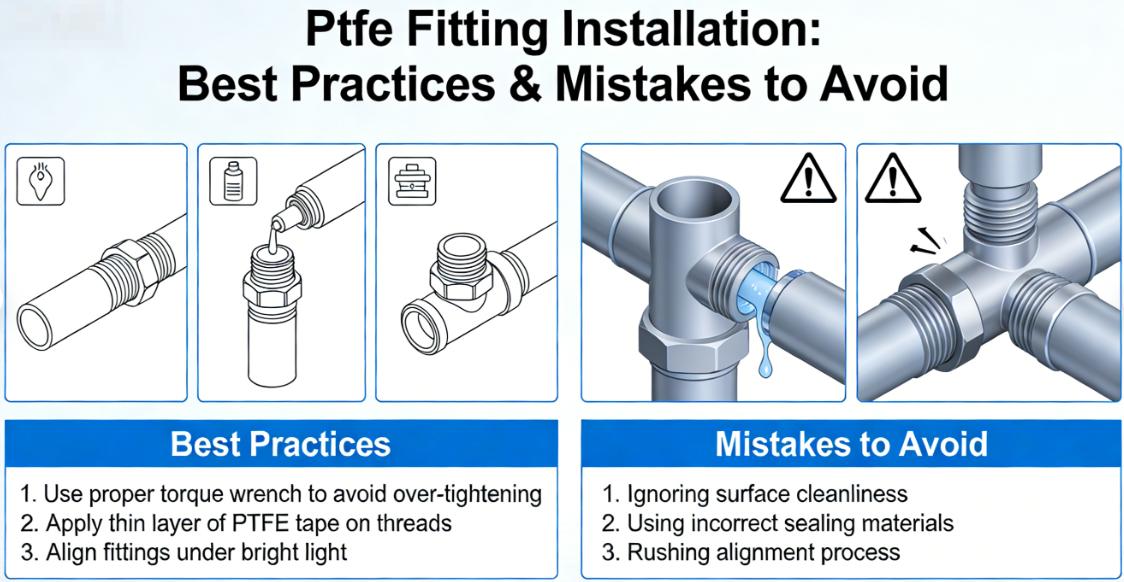 Ptfe Fitting Installation:
Best Practices & Mistakes to Avoid

Best Practices

1. Use proper torque wrench to avoid over-tightening
2. Apply thin layer of PTFE tape on threads
3. Align fittings under bright light

Mistakes to Avoid

1. Ignoring surface cleanliness
2. Using incorrect sealing materials
3. Rushing alignment process